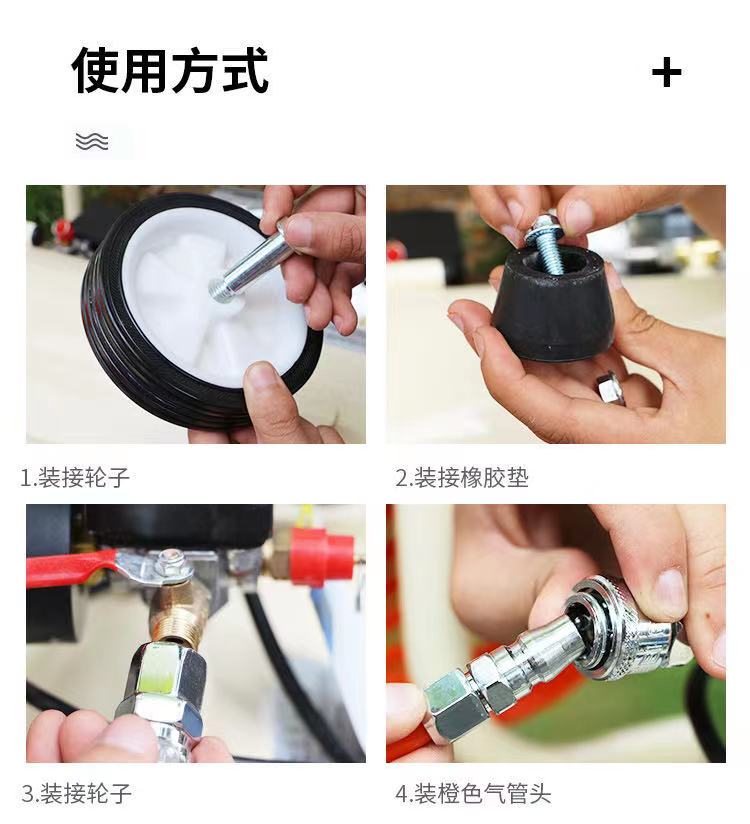 使用方式

+

1.装接轮子

2.装接橡胶垫

3.装接轮子

4.装橙色气管头